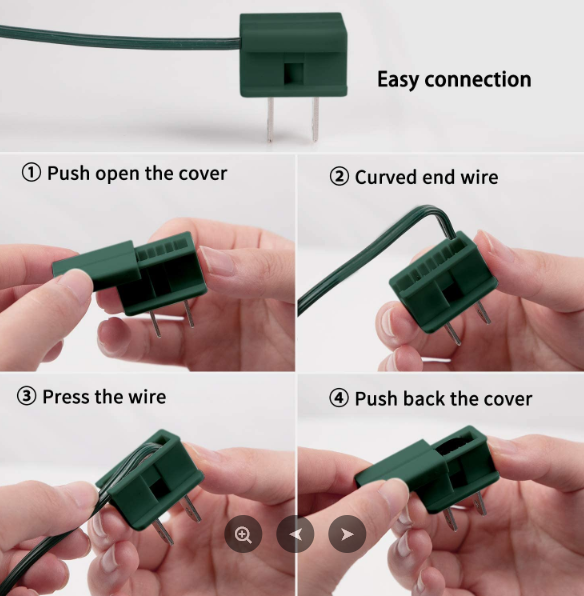 Easy connection

① Push open the cover

② Curved end wire

③ Press the wire

④ Push back the cover